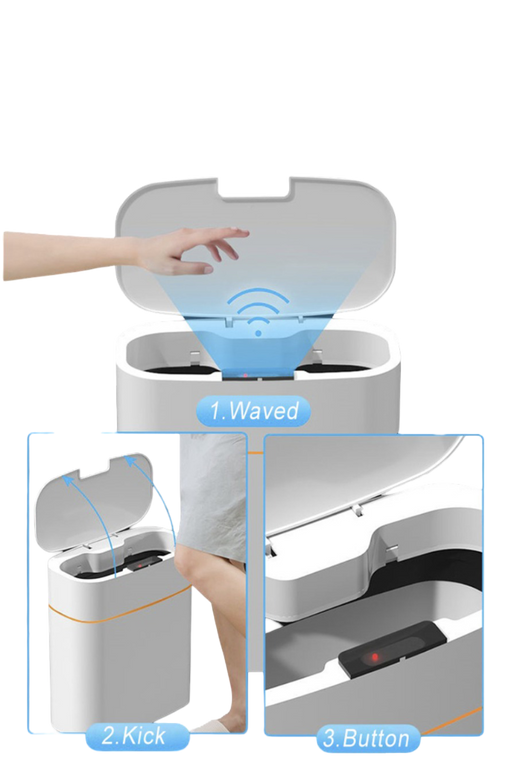 1.Waved

2.Kick

3.Button